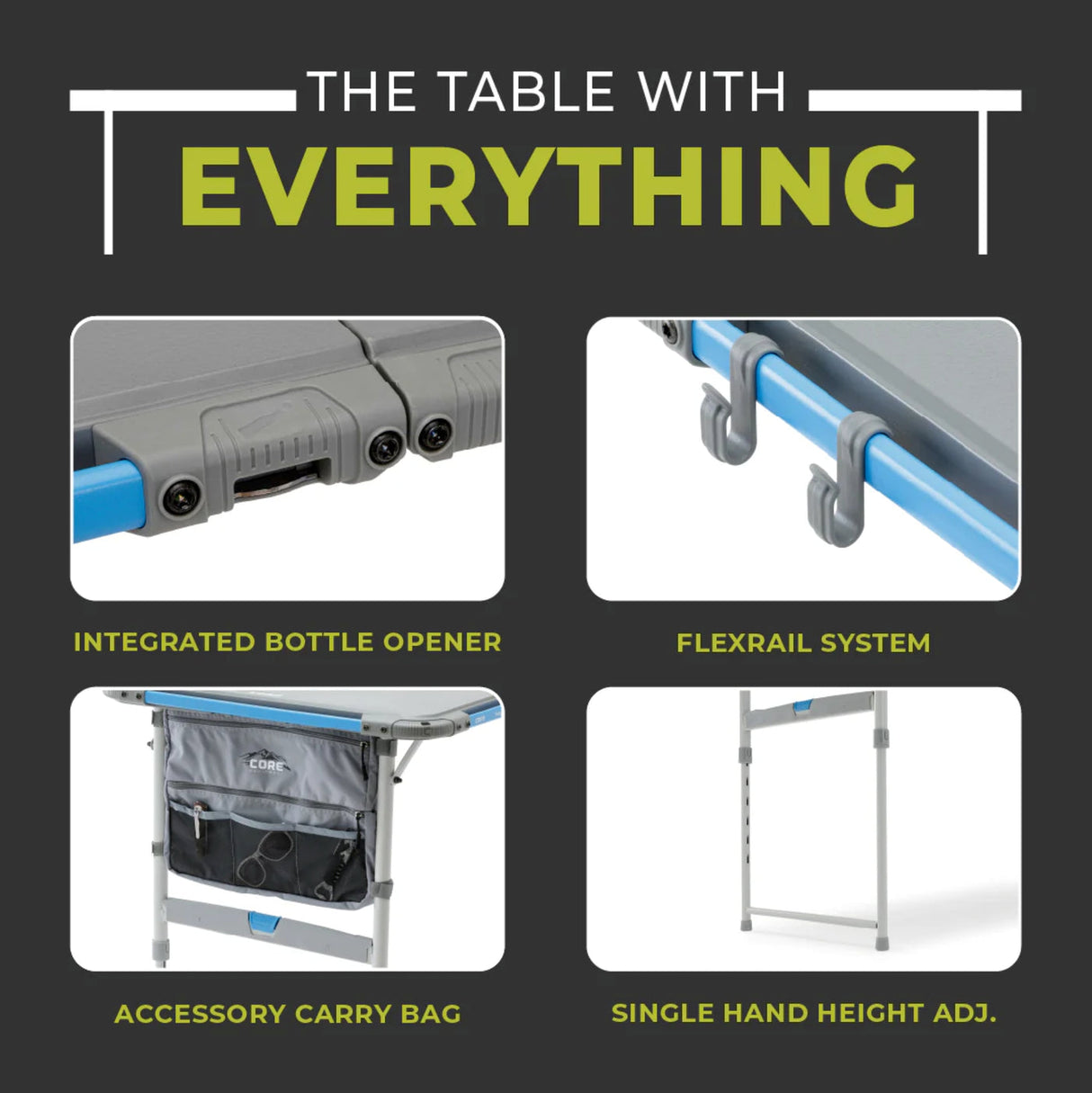 THE TABLE WITH
EVERYTHING

INTEGRATED BOTTLE OPENER

FLEXRAIL SYSTEM

CORE

ACCESSORY CARRY BAG

SINGLE HAND HEIGHT ADJ.