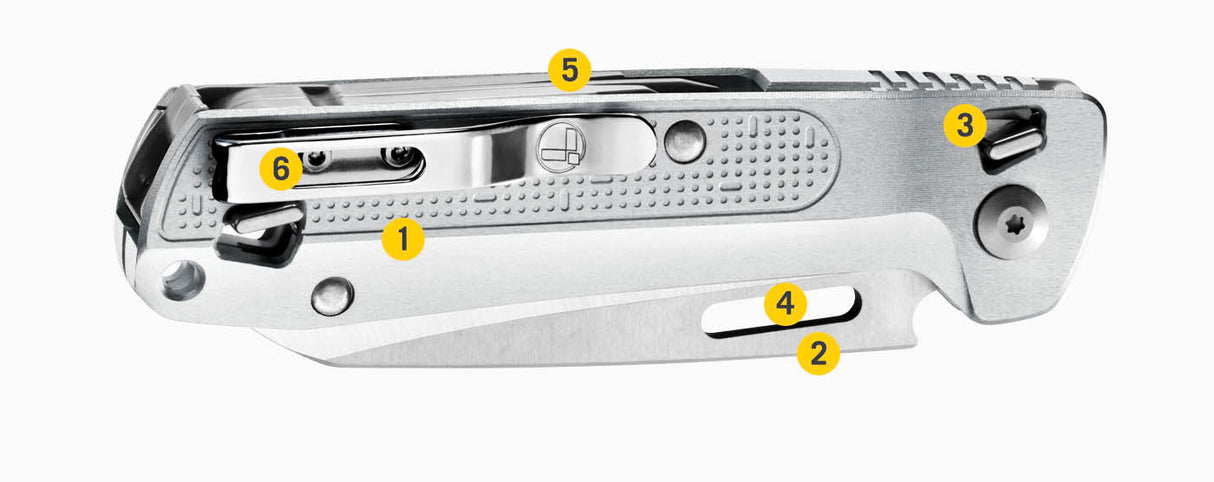 5
3
6
1
4
2