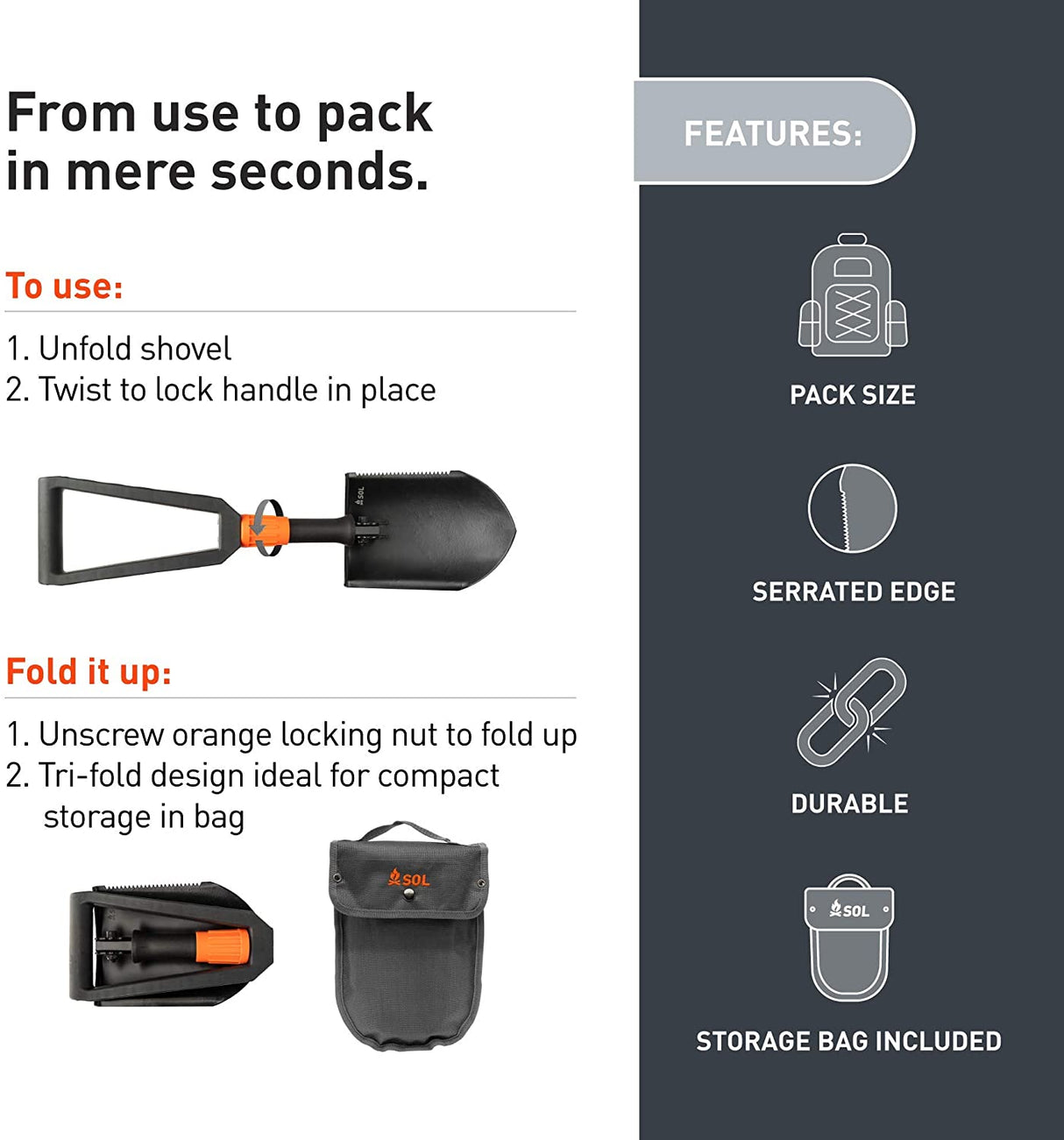 From use to pack in mere seconds.

To use:

1. Unfold shovel
2. Twist to lock handle in place

SOL

Fold it up:

1. Unscrew orange locking nut to fold up
2. Tri-fold design ideal for compact storage in bag

SOL

FEATURES:

PACK SIZE

SERRATED EDGE

DURABLE

SOL

STORAGE BAG INCLUDED