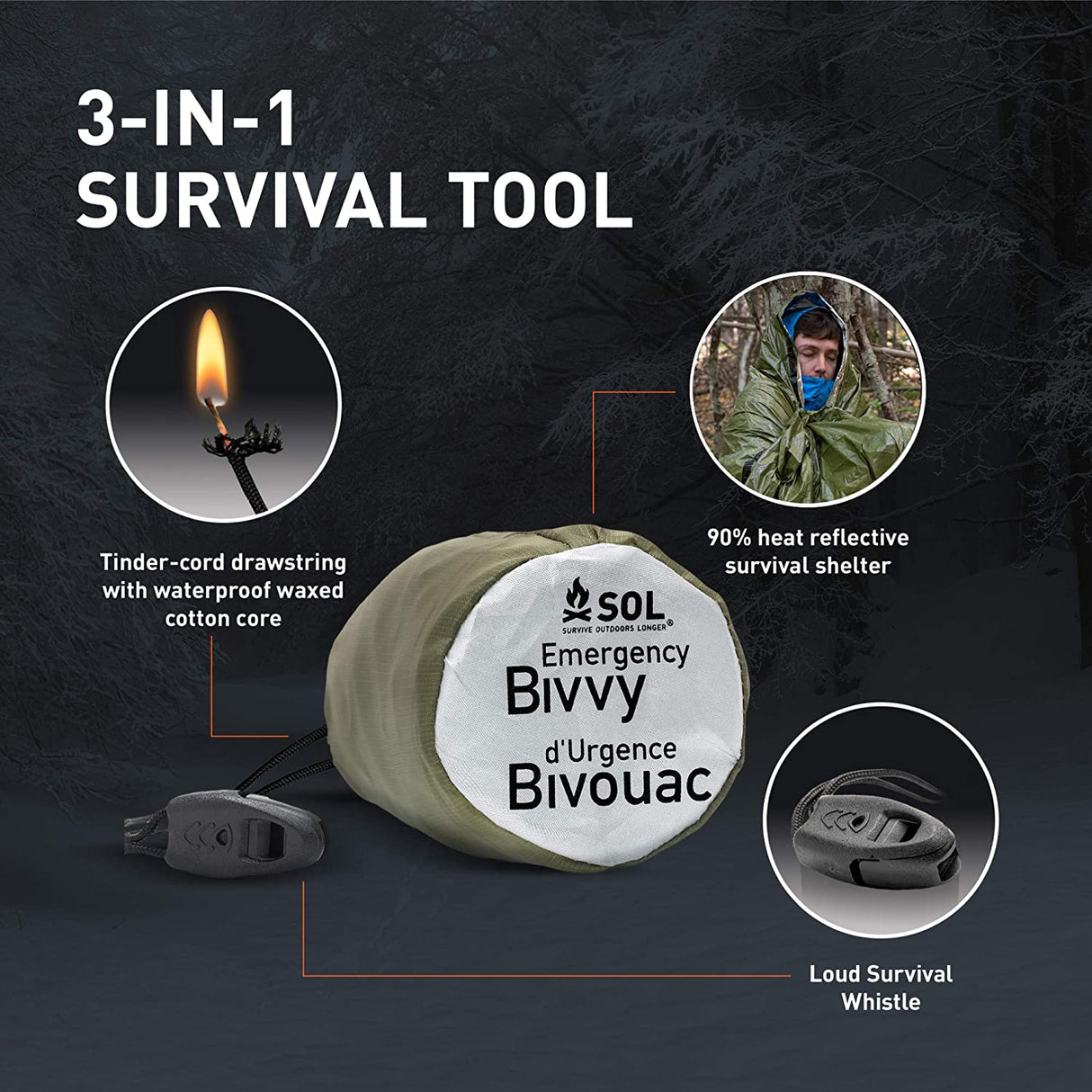 3-IN-1
SURVIVAL TOOL

Tinder-cord drawstring with waterproof waxed cotton core

90% heat reflective survival shelter

SOL
SURVIVE OUTDOORS LONGER®
Emergency
Bivvy
d'Urgence
Bivouac

Loud Survival Whistle