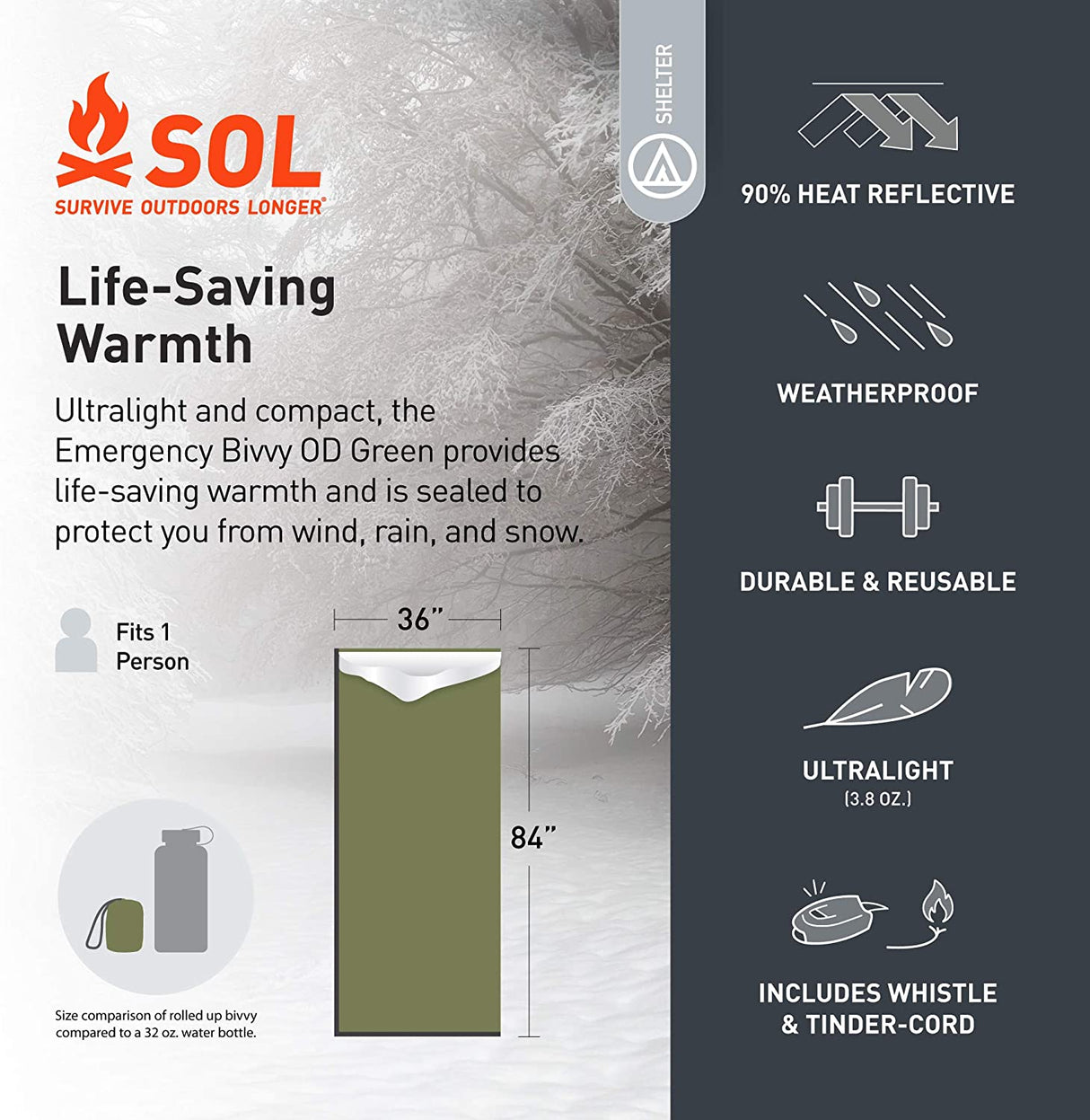 SOL
SURVIVE OUTDOORS LONGER®

Life-Saving Warmth

Ultralight and compact, the Emergency Bivvy OD Green provides life-saving warmth and is sealed to protect you from wind, rain, and snow.

Fits 1 Person

36”

84”

Size comparison of rolled up bivvy compared to a 32 oz. water bottle.

SHELTER

90% HEAT REFLECTIVE

WEATHERPROOF

DURABLE & REUSABLE

ULTRALIGHT
(3.8 OZ.)

INCLUDES WHISTLE & TINDER-CORD