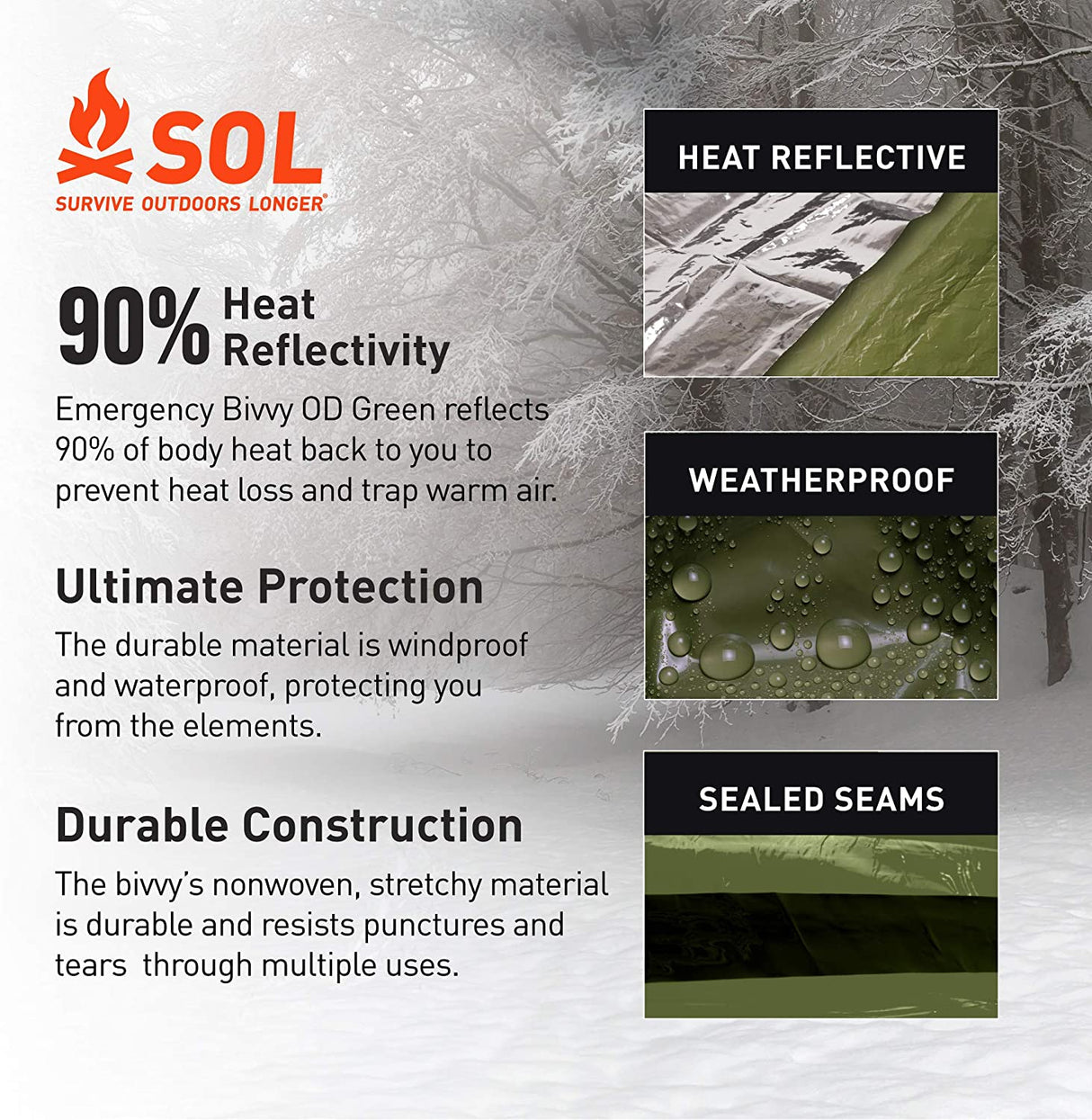 SOL
SURVIVE OUTDOORS LONGER®

90% Heat Reflectivity

Emergency Bivvy OD Green reflects 90% of body heat back to you to prevent heat loss and trap warm air.

Ultimate Protection

The durable material is windproof and waterproof, protecting you from the elements.

Durable Construction

The bivvy's nonwoven, stretchy material is durable and resists punctures and tears through multiple uses.

HEAT REFLECTIVE

WEATHERPROOF

SEALED SEAMS