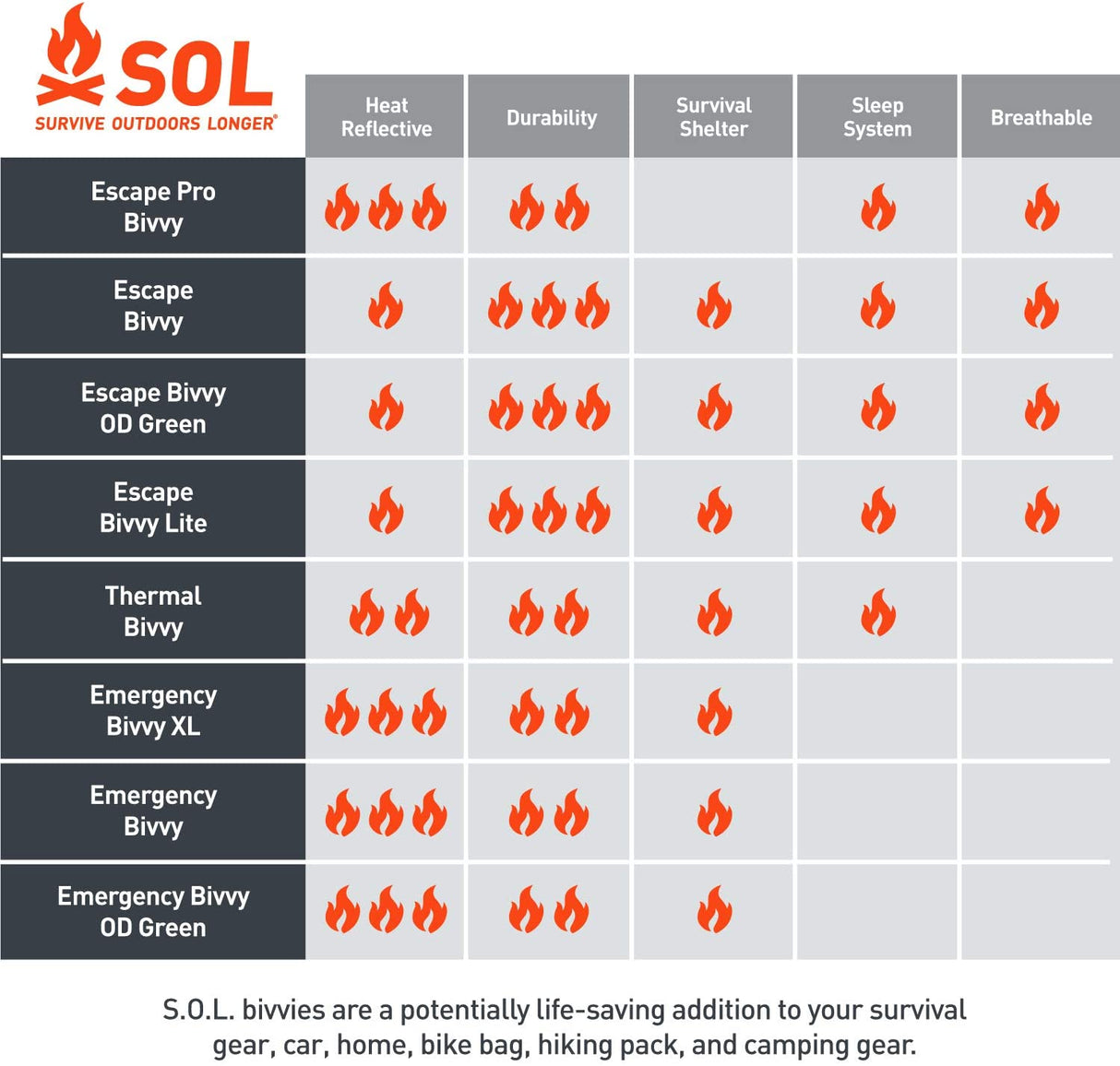 SOL
SURVIVE OUTDOORS LONGER®

| | Heat Reflective | Durability | Survival Shelter | Sleep System | Breathable |
|---|---|---|---|---|---|
| Escape Pro Bivvy | | | | | |
| Escape Bivvy | | | | | |
| Escape Bivvy OD Green | | | | | |
| Escape Bivvy Lite | | | | | |
| Thermal Bivvy | | | | | |
| Emergency Bivvy XL | | | | | |
| Emergency Bivvy | | | | | |
| Emergency Bivvy OD Green | | | | | |

S.O.L. bivvies are a potentially life-saving addition to your survival gear, car, home, bike bag, hiking pack, and camping gear.