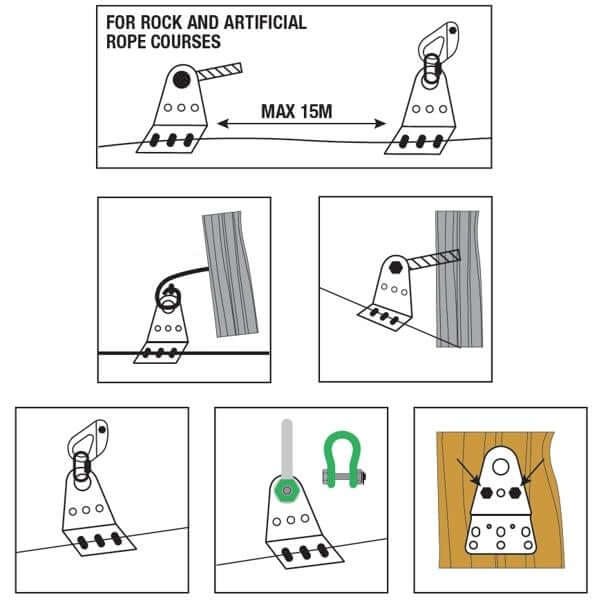 FOR ROCK AND ARTIFICIAL ROPE COURSES

MAX 15M