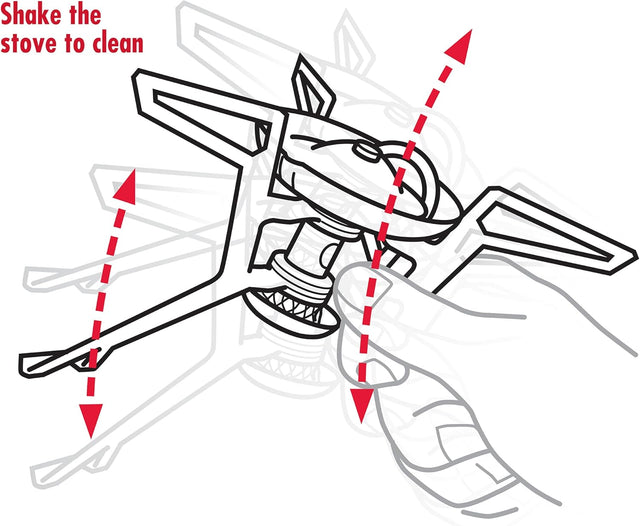 Shake the stove to clean