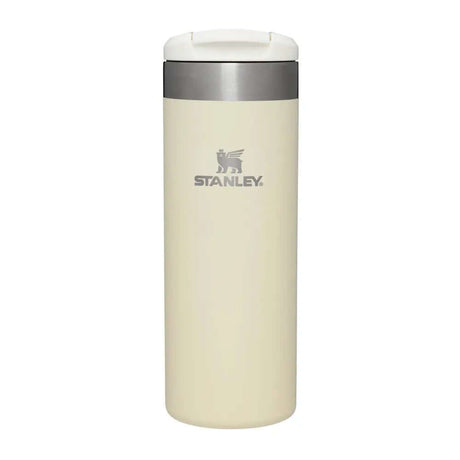 STANLEY.