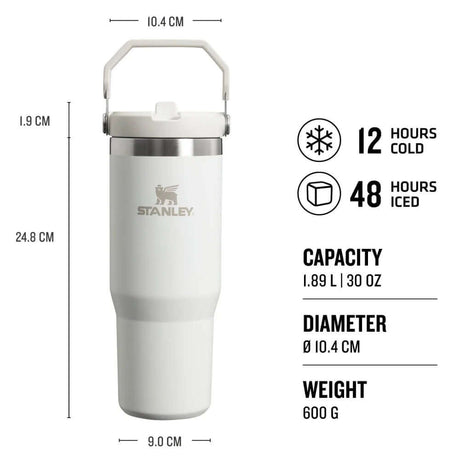 10.4 CM

1.9 CM

24.8 CM

STANLEY

9.0 CM

12 HOURS COLD

48 HOURS ICED

CAPACITY
1.89 L | 30 OZ

DIAMETER
Ø 10.4 CM

WEIGHT
600 G