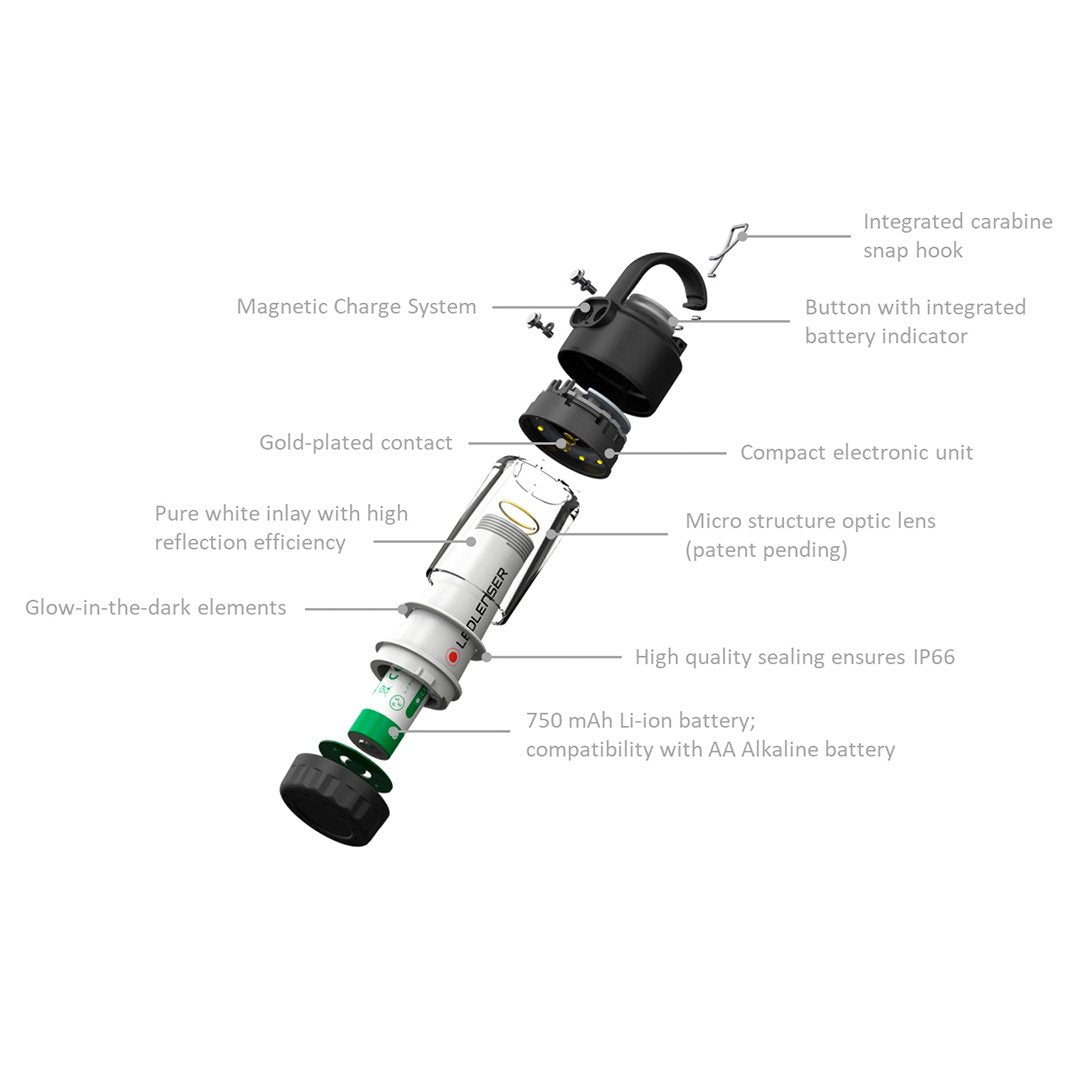 Integrated carabine snap hook

Magnetic Charge System

Button with integrated battery indicator

Gold-plated contact

Compact electronic unit

Pure white inlay with high reflection efficiency

Micro structure optic lens (patent pending)

Glow-in-the-dark elements

LEDLENSER

High quality sealing ensures IP66

750 mAh Li-ion battery; compatibility with AA Alkaline battery